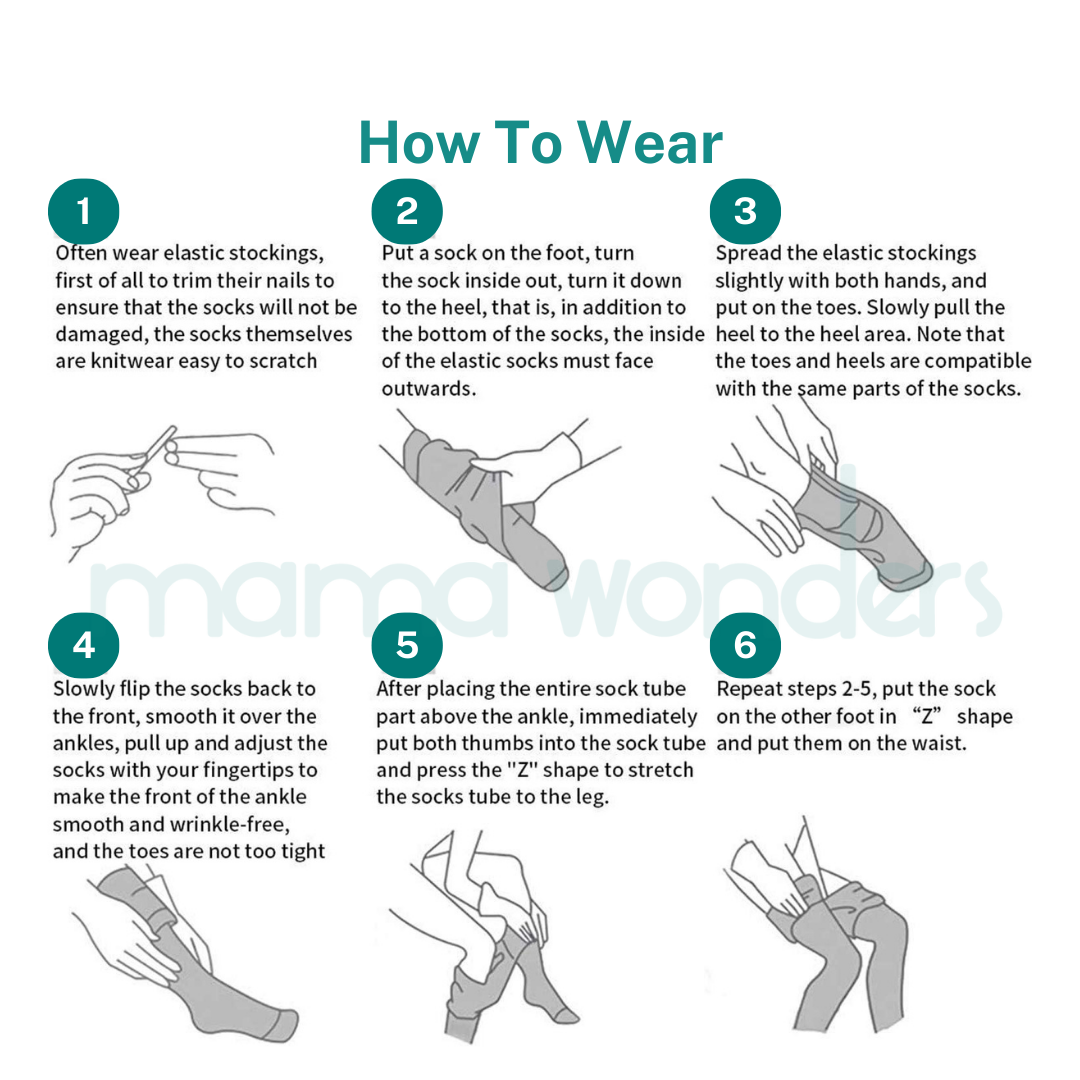 How To Wear

1

Often wear elastic stockings, first of all to trim their nails to ensure that the socks will not be damaged, the socks themselves are knitwear easy to scratch

2

Put a sock on the foot, turn the sock inside out, turn it down to the heel, that is, in addition to the bottom of the socks, the inside of the elastic socks must face outwards.

3

Spread the elastic stockings slightly with both hands, and put on the toes. Slowly pull the heel to the heel area. Note that the toes and heels are compatible with the same parts of the socks.

mama wonders

4

Slowly flip the socks back to the front, smooth it over the ankles, pull up and adjust the socks with your fingertips to make the front of the ankle smooth and wrinkle-free, and the toes are not too tight

5

After placing the entire sock tube part above the ankle, immediately put both thumbs into the sock tube and press the "Z" shape to stretch the socks tube to the leg.

6

Repeat steps 2-5, put the sock on the other foot in “Z” shape and put them on the waist.